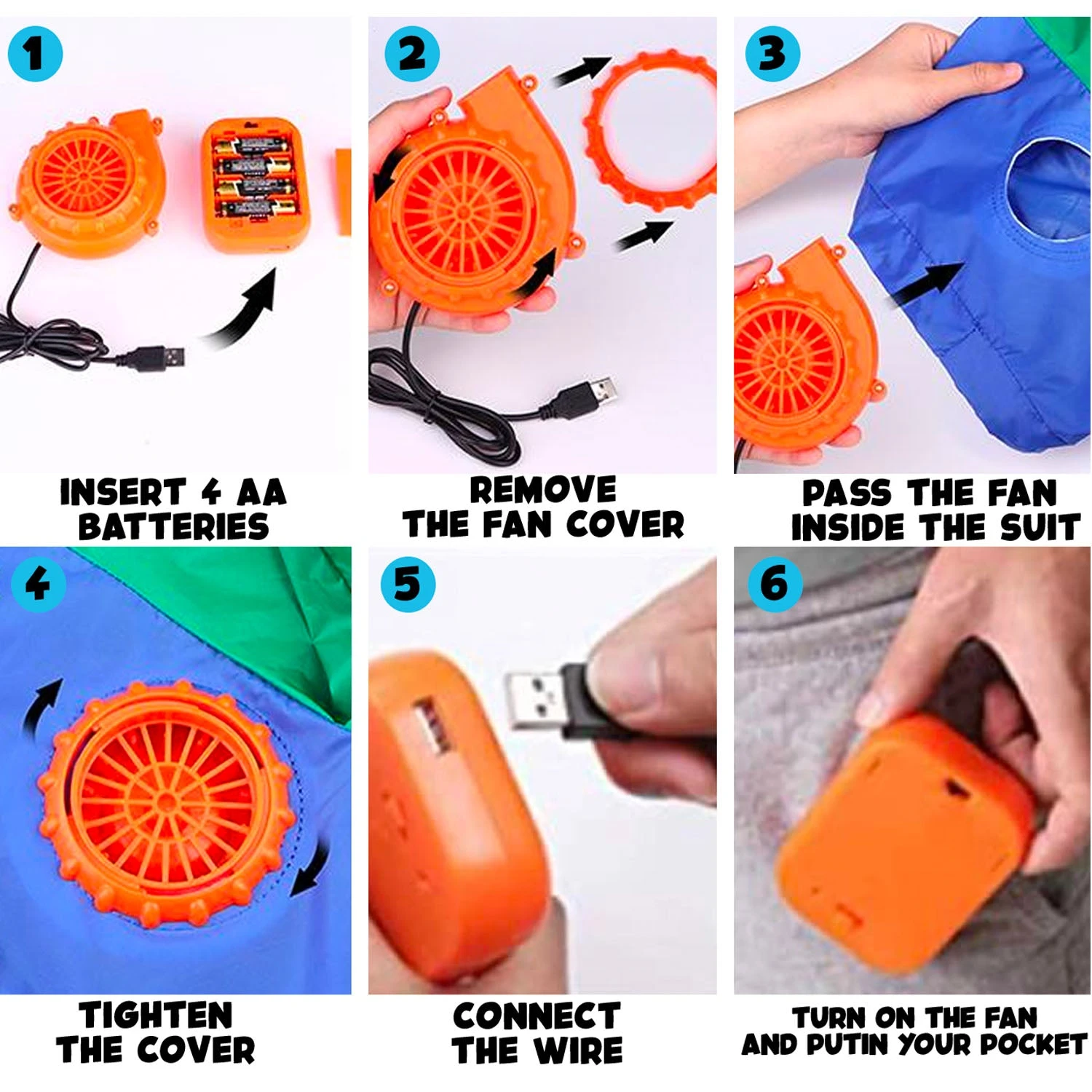 1
INSERT 4 AA BATTERIES

2
REMOVE THE FAN COVER

3
PASS THE FAN INSIDE THE SUIT

4
TIGHTEN THE COVER

5
CONNECT THE WIRE

6
TURN ON THE FAN AND PUTIN YOUR POCKET