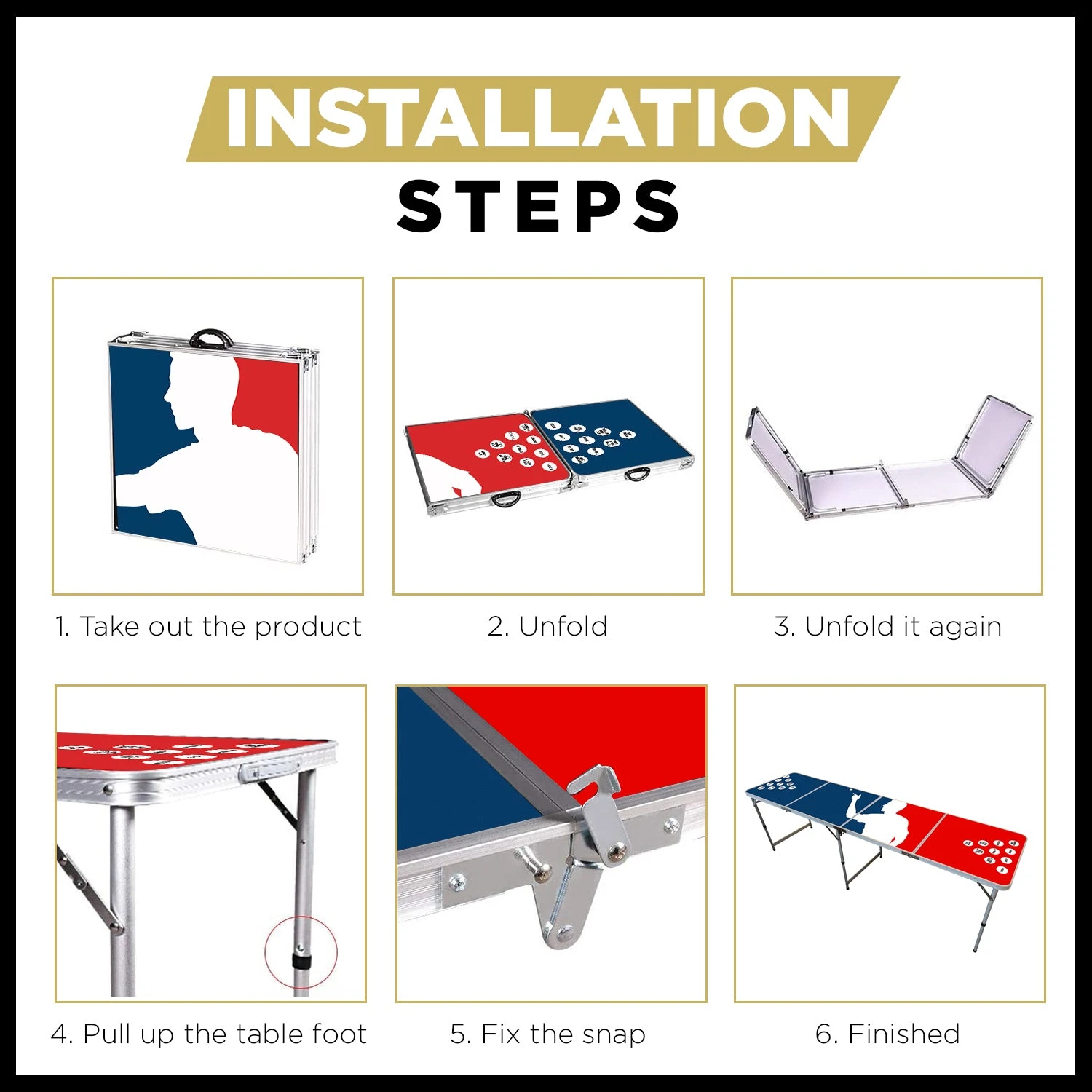 INSTALLATION
STEPS

1. Take out the product

2. Unfold

3. Unfold it again

4. Pull up the table foot

5. Fix the snap

6. Finished