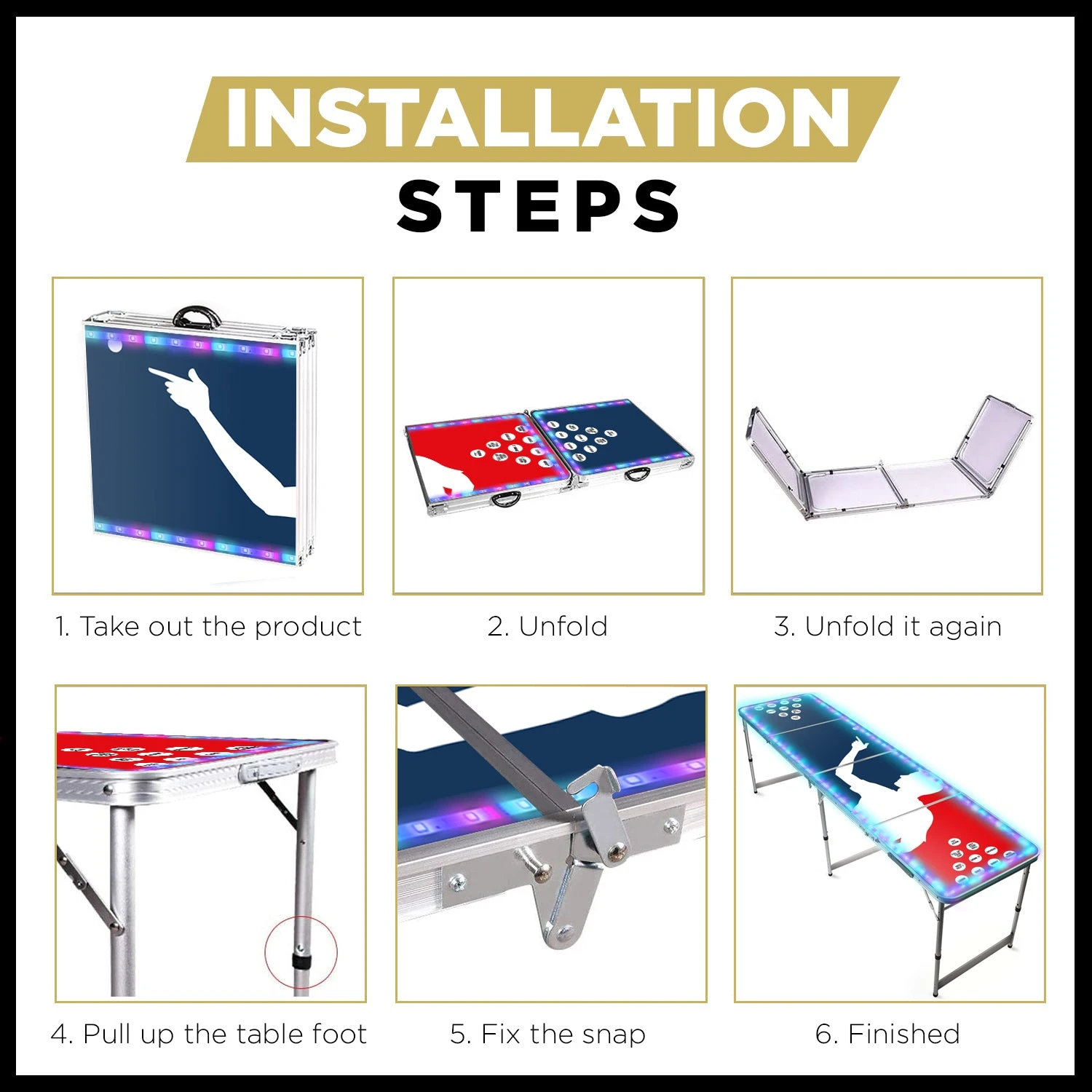 INSTALLATION
STEPS

1. Take out the product

2. Unfold

3. Unfold it again

4. Pull up the table foot

5. Fix the snap

6. Finished